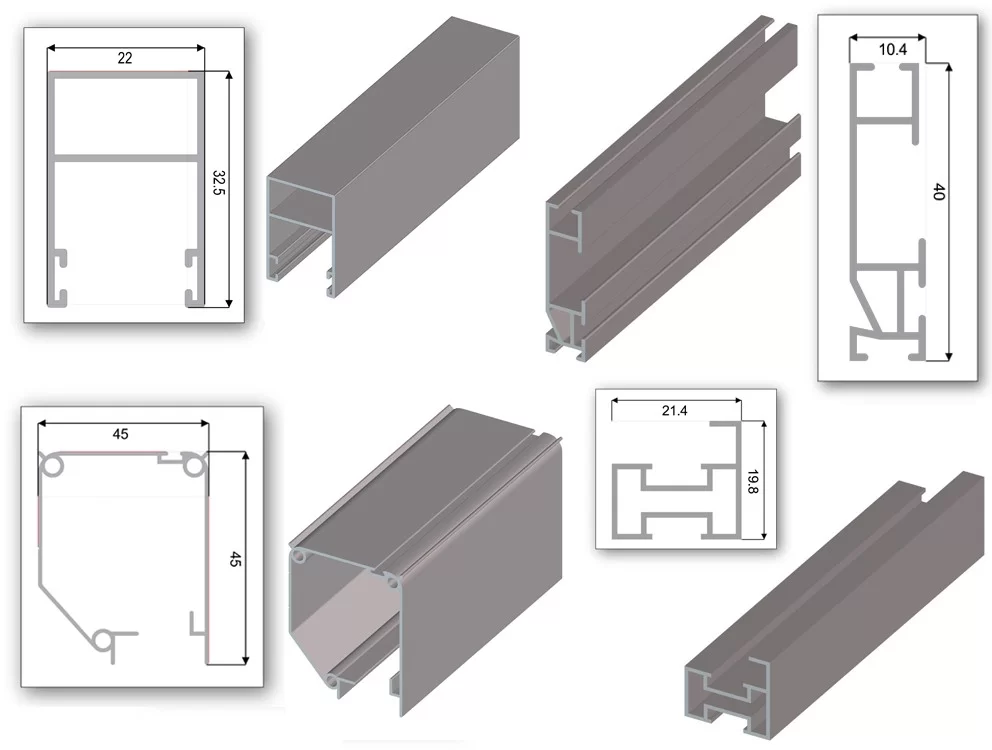 22
32.5
10.4
40
45
45
21.4
19.8