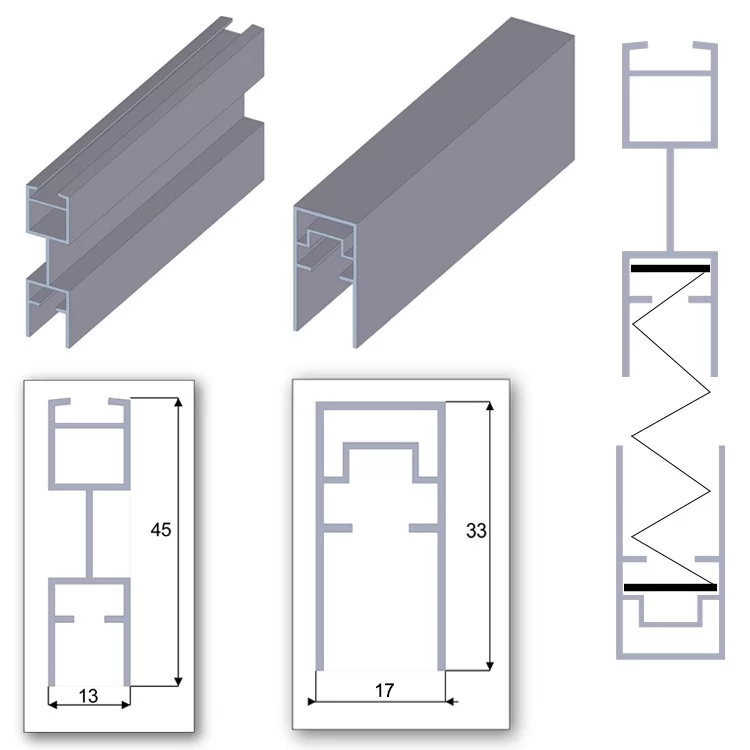 45

13

33

17