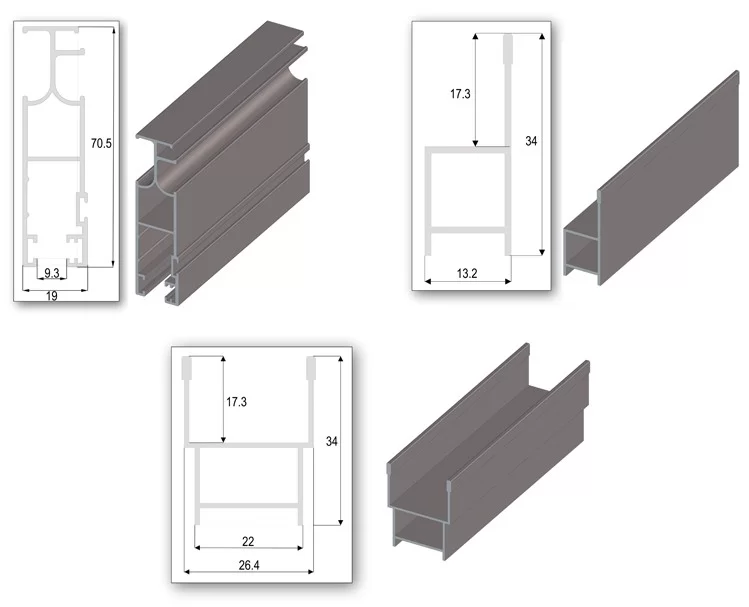 70.5
9.3
19

17.3
34
13.2

17.3
34
22
26.4