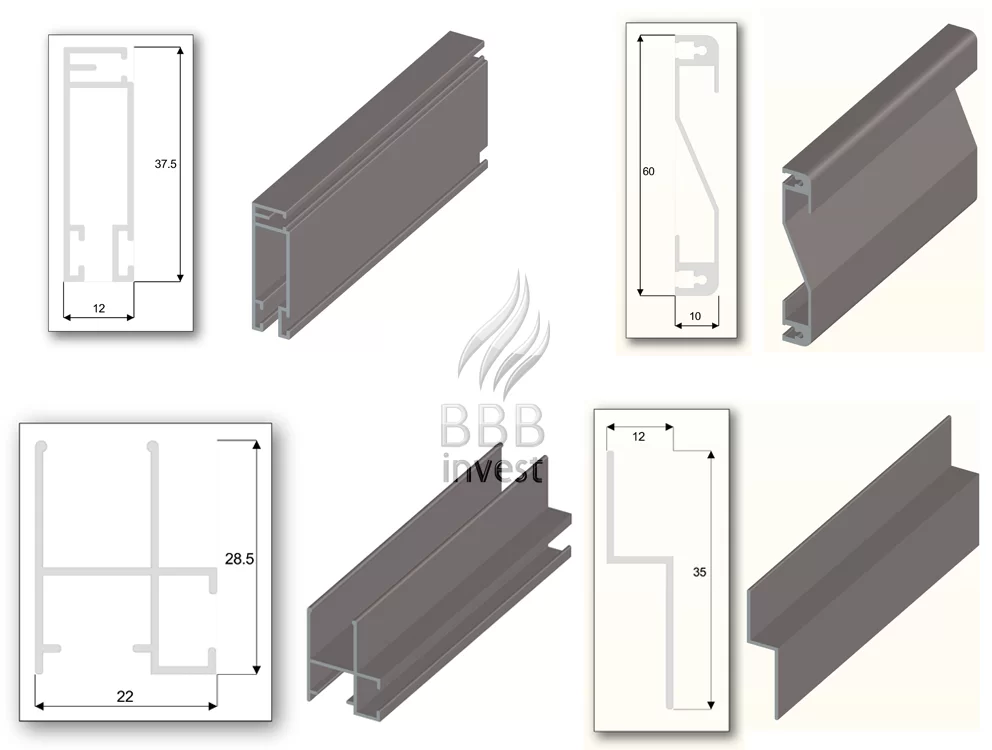 37.5

12

60

10

BBB
invest

28.5

22

12

35