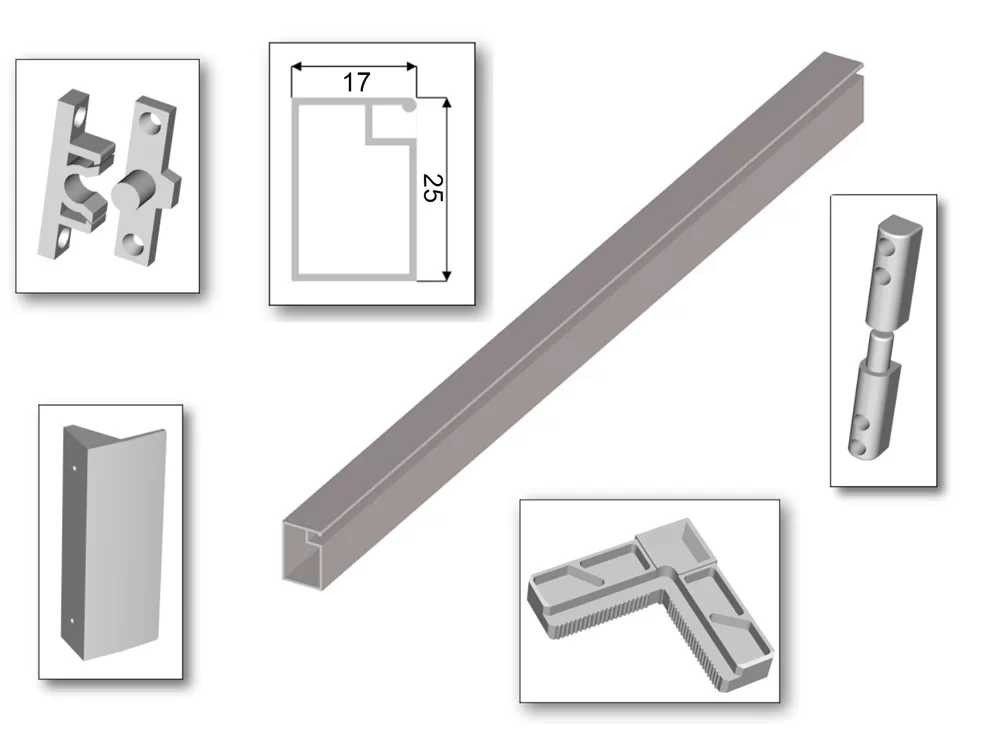 17
25